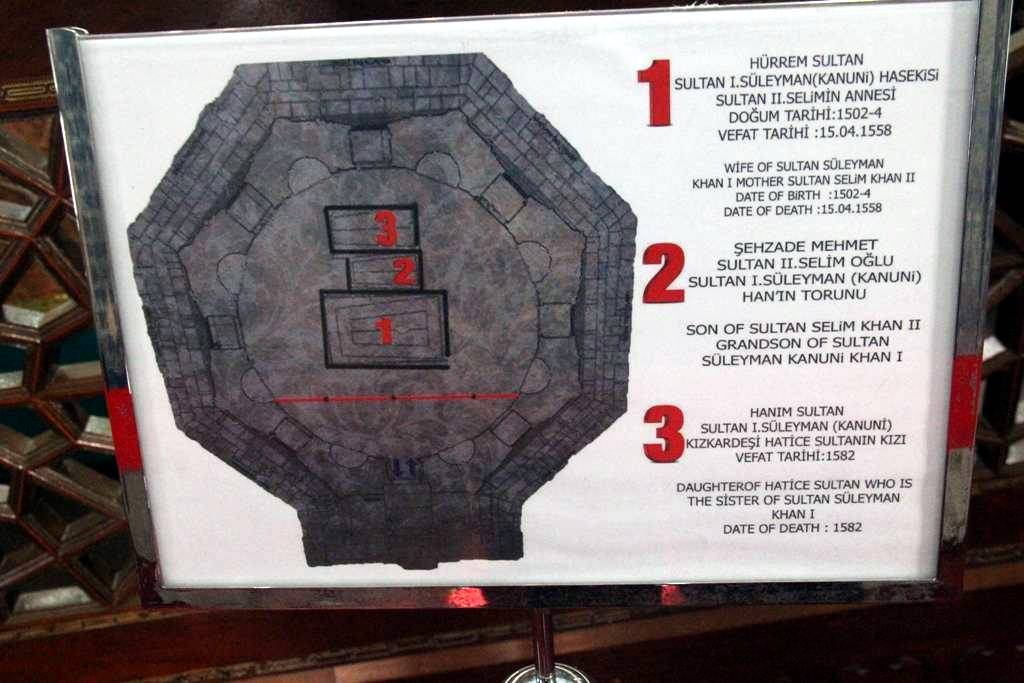 3
2
1

1
HÜRREM SULTAN
SULTAN I.SÜLEYMAN(KANUNİ) HASEKİSİ
SULTAN II.SELİMİN ANNESİ
DOĞUM TARİHİ:1502-4
VEFAT TARİHİ :15.04.1558

WİFE OF SULTAN SÜLEYMAN
KHAN I MOTHER SULTAN SELİM KHAN II
DATE OF BİRTH :1502-4
DATE OF DEATH :15.04.1558

2
ŞEHZADE MEHMET
SULTAN II.SELİM OĞLU
SULTAN I.SÜLEYMAN (KANUNİ)
HAN'IN TORUNU

SON OF SULTAN SELİM KHAN II
GRANDSON OF SULTAN
SÜLEYMAN KANUNİ KHAN I

3
HANIM SULTAN
SULTAN I.SÜLEYMAN (KANUNİ)
KIZKARDEŞİ HATİCE SULTANIN KIZI
VEFAT TARİHİ:1582

DAUGHTEROF HATİCE SULTAN WHO IS
THE SİSTER OF SULTAN SÜLEYMAN
KHAN I
DATE OF DEATH : 1582